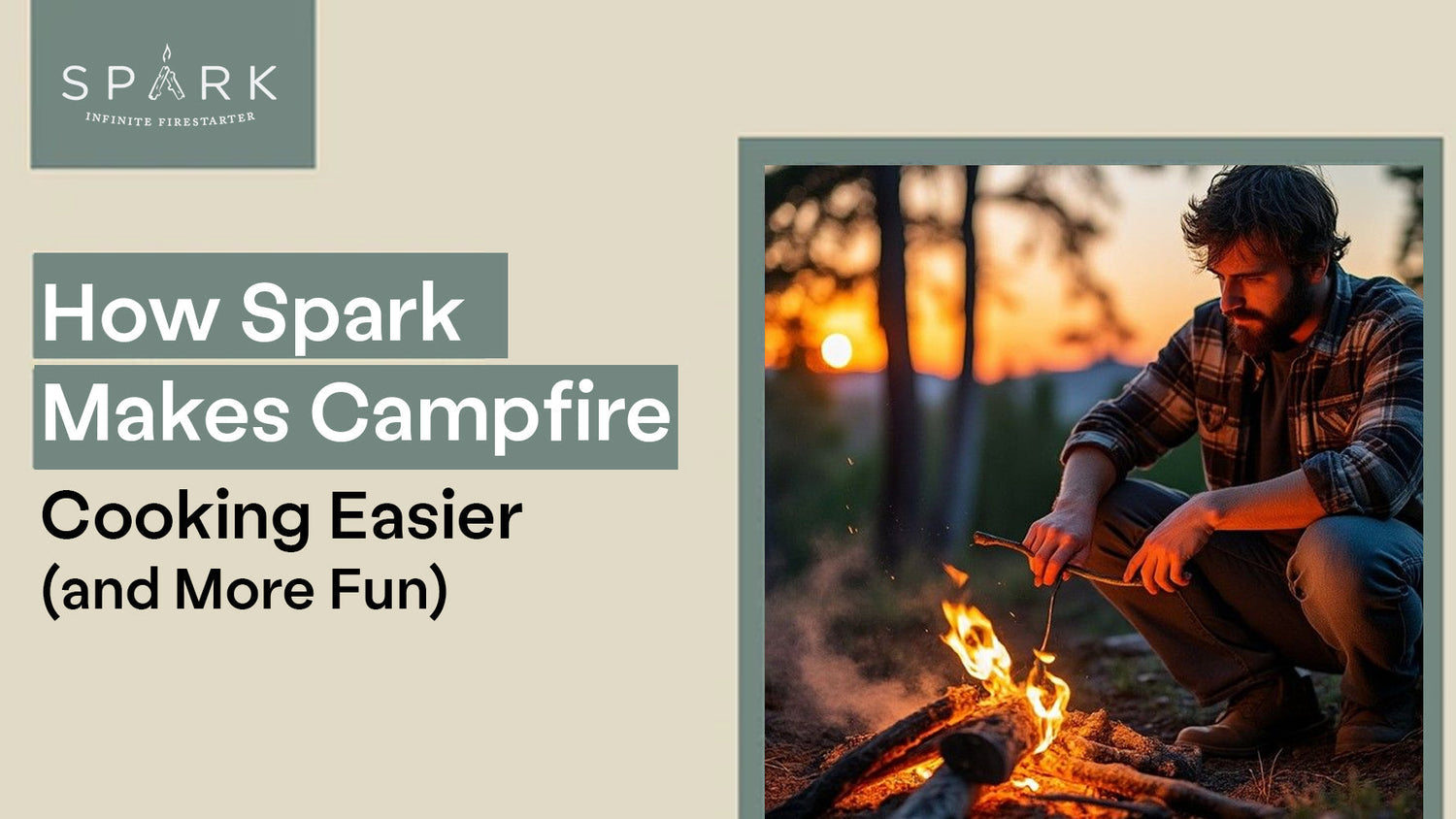 SPARK
INFINITE FIRESTARTER

How Spark Makes Campfire Cooking Easier (and More Fun)